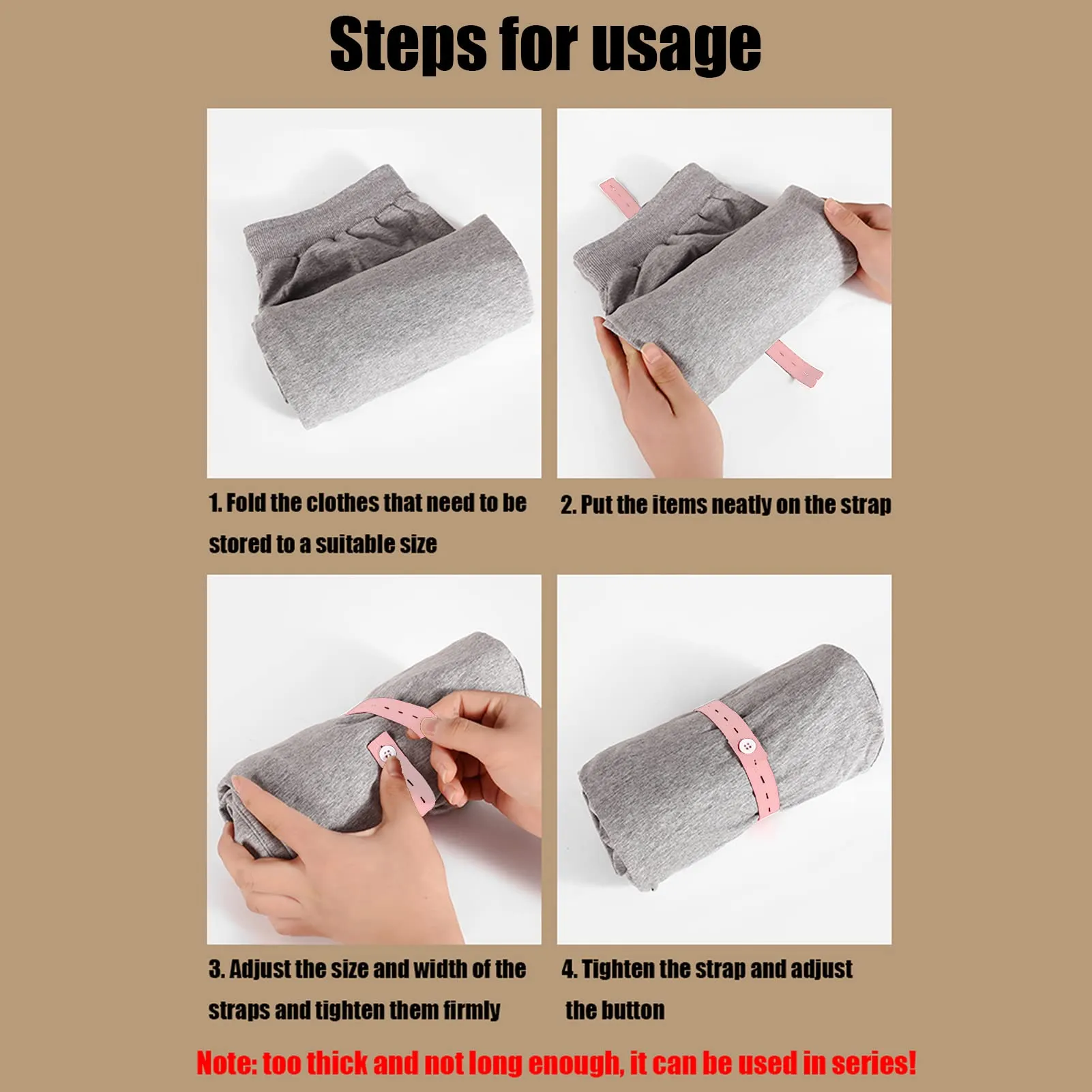 Steps for usage

1. Fold the clothes that need to be stored to a suitable size

2. Put the items neatly on the strap

3. Adjust the size and width of the straps and tighten them firmly

4. Tighten the strap and adjust the button

Note: too thick and not long enough, it can be used in series!