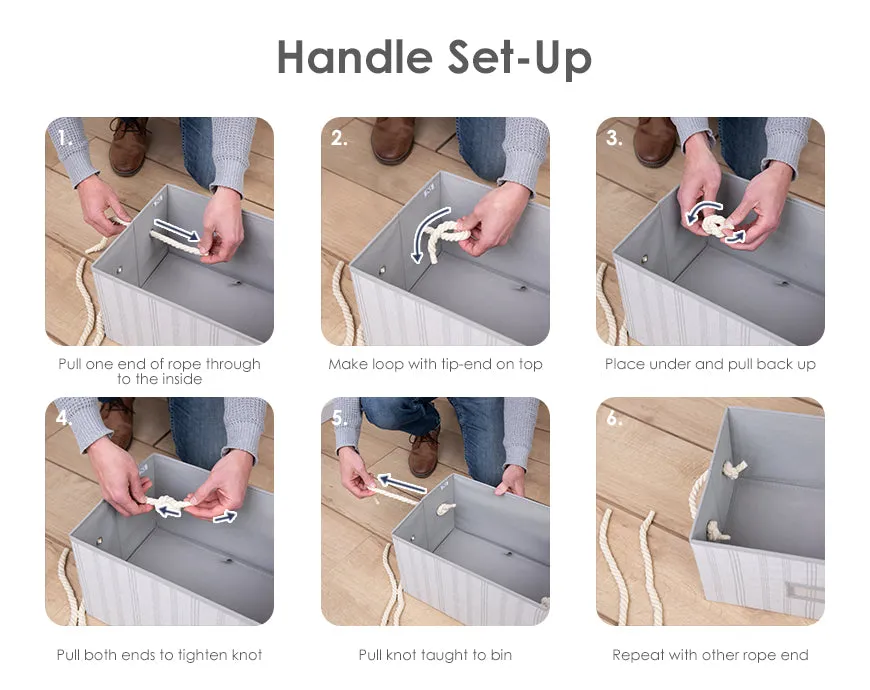 Handle Set-Up

1.

Pull one end of rope through to the inside

2.

Make loop with tip-end on top

3.

Place under and pull back up

4.

Pull both ends to tighten knot

5.

Pull knot taught to bin

6.

Repeat with other rope end